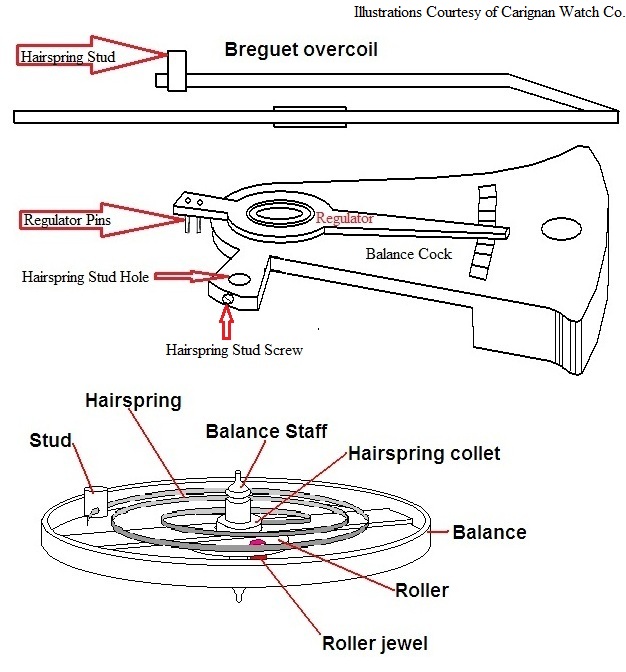 Illustrations Courtesy of Carignan Watch Co.

Hairspring Stud

Breguet overcoil

Regulator Pins

Regulator

Balance Cock

Hairspring Stud Hole

Hairspring Stud Screw

Hairspring

Stud

Balance Staff

Hairspring collet

Balance

Roller

Roller jewel